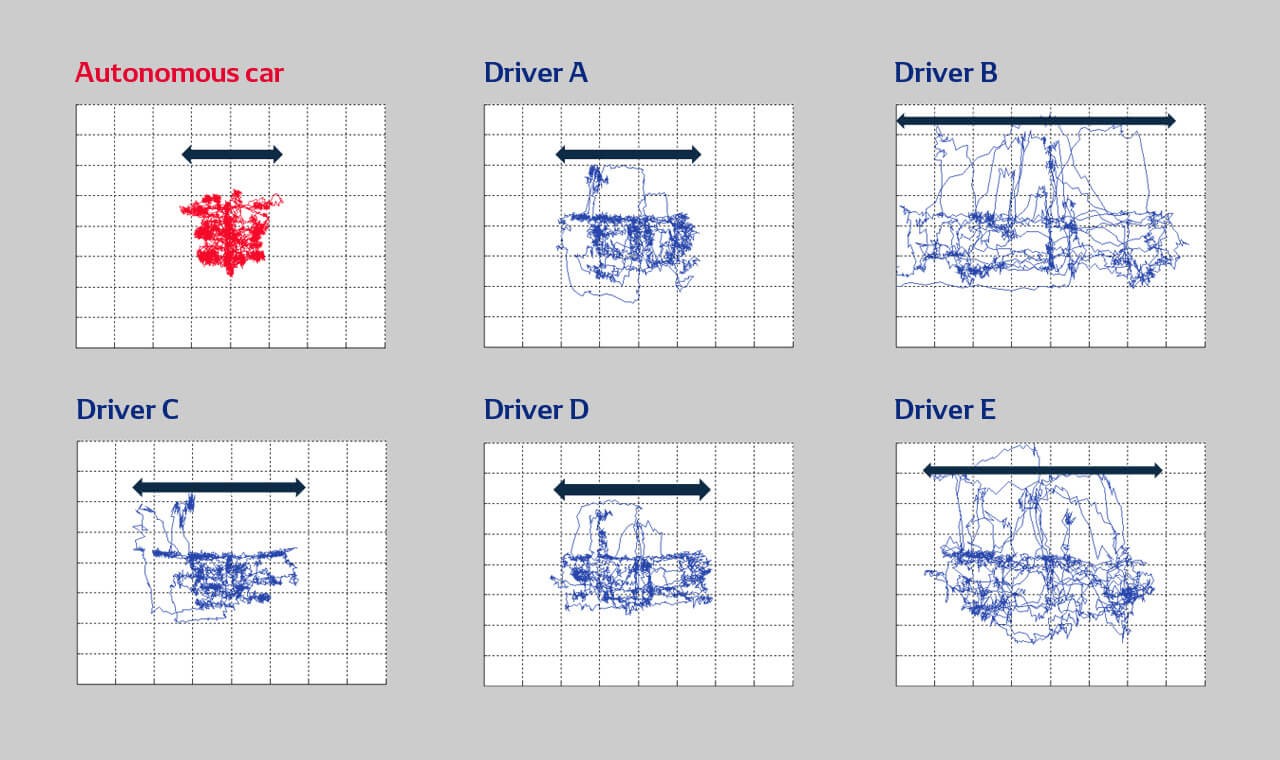 Autonomous car

Driver A

Driver B

Driver C

Driver D

Driver E