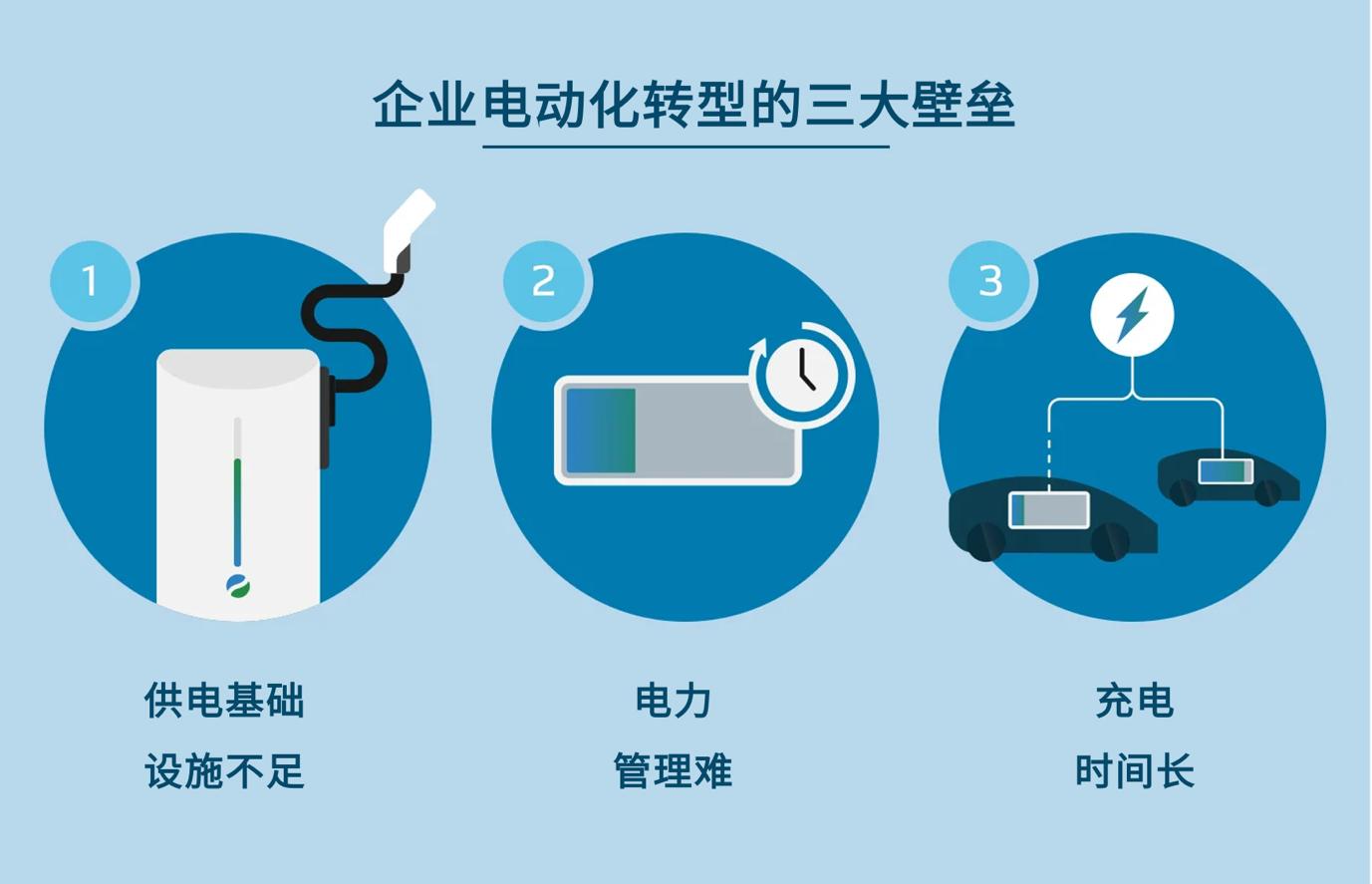 企业电动化转型的三大壁垒

1

供电基础
设施不足

2

电力
管理难

3

充电
时间长