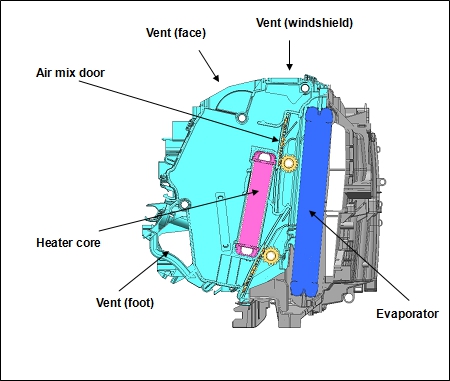 Vent (windshield)

Vent (face)

Air mix door

Heater core

Vent (foot)

Evaporator