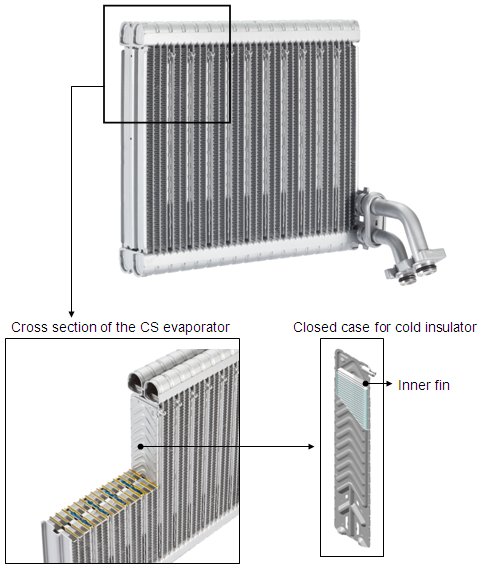 Cross section of the CS evaporator

Closed case for cold insulator

Inner fin