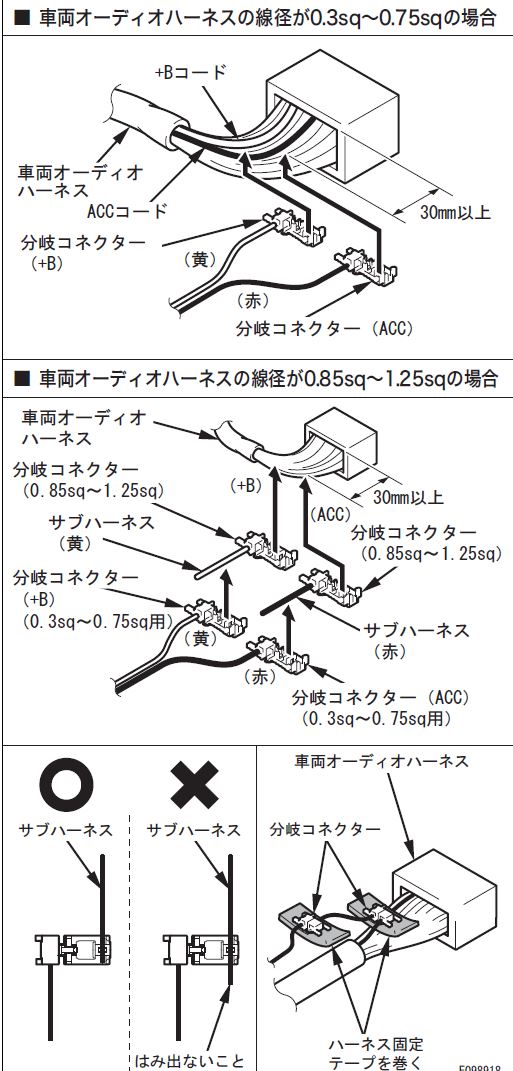 ■ 車両オーディオハーネスの線径が0.3sq～0.75sqの場合

+Bコード
車両オーディオハーネス
ACCコード
30mm以上
分岐コネクター（+B）
（黄）
（赤）
分岐コネクター（ACC）

■ 車両オーディオハーネスの線径が0.85sq～1.25sqの場合

車両オーディオハーネス
分岐コネクター（0.85sq～1.25sq）
（+B）
30mm以上
（ACC）
サブハーネス（黄）
分岐コネクター（0.85sq～1.25sq）
分岐コネクター（+B）（0.3sq～0.75sq用）
（黄）
サブハーネス（赤）
（赤）
分岐コネクター（ACC）（0.3sq～0.75sq用）

サブハーネス
サブハーネス
はみ出ないこと
車両オーディオハーネス
分岐コネクター
ハーネス固定テープを巻く
E098918