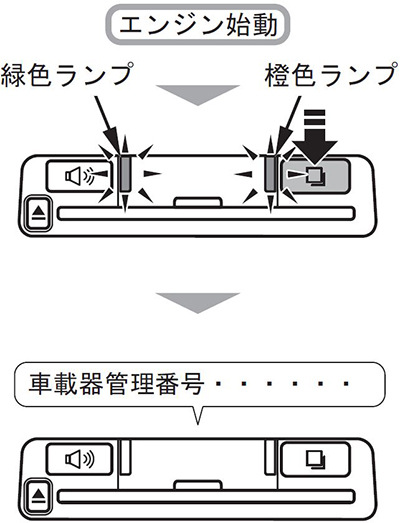 エンジン始動

緑色ランプ

橙色ランプ

車載器管理番号・・・・・・