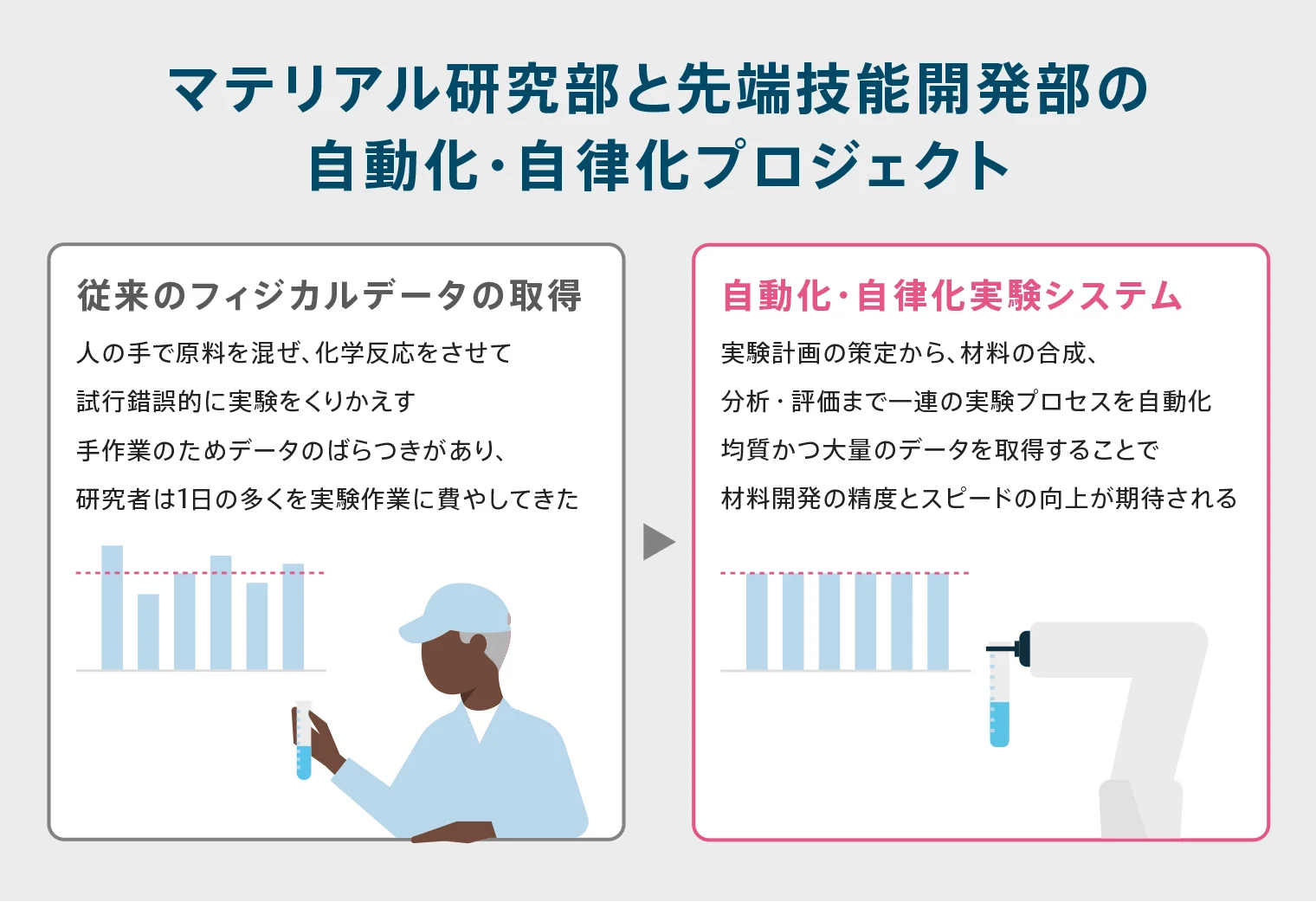 マテリアル研究部と先端技能開発部の
自動化・自律化プロジェクト

従来のフィジカルデータの取得

人の手で原料を混ぜ、化学反応をさせて
試行錯誤的に実験をくりかえす
手作業のためデータのばらつきがあり、
研究者は1日の多くを実験作業に費やしてきた

自動化・自律化実験システム

実験計画の策定から、材料の合成、
分析・評価まで一連の実験プロセスを自動化
均質かつ大量のデータを取得することで
材料開発の精度とスピードの向上が期待される