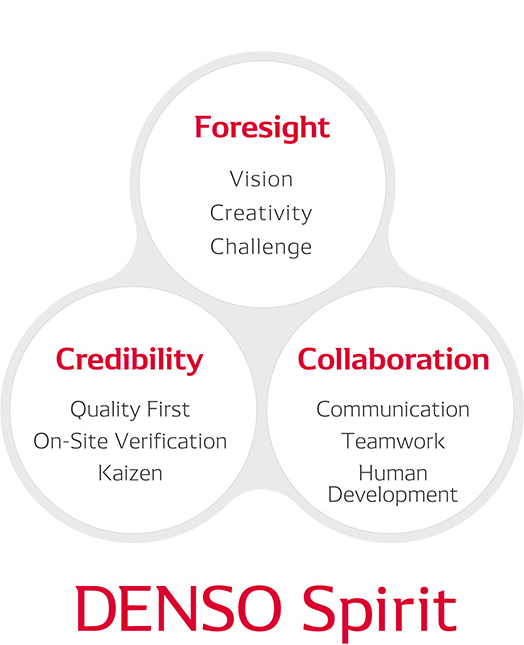 Foresight
Vision
Creativity
Challenge

Credibility
Quality First
On-Site Verification
Kaizen

Collaboration
Communication
Teamwork
Human Development

DENSO Spirit