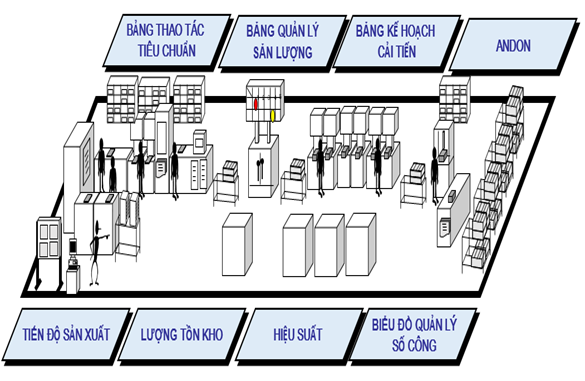 BẢNG THAO TÁC TIÊU CHUẨN

BẢNG QUẢN LÝ SẢN LƯỢNG

BẢNG KẾ HOẠCH CẢI TIẾN

ANDON

TIẾN ĐỘ SẢN XUẤT

LƯỢNG TỒN KHO

HIỆU SUẤT

BIỂU ĐỒ QUẢN LÝ SỐ CÔNG